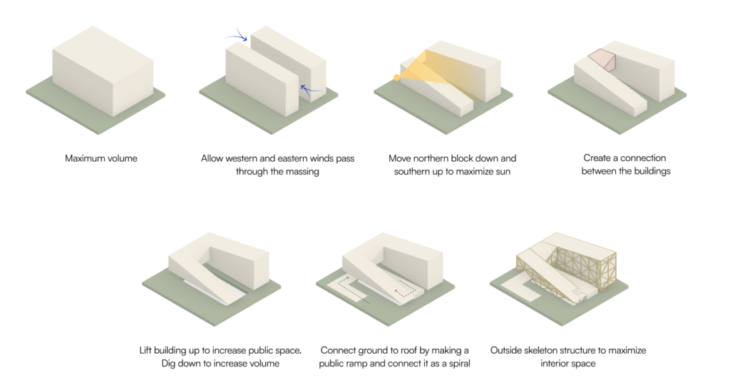 Maximum volume

Allow western and eastern winds pass through the massing

Move northern block down and southern up to maximize sun

Create a connection between the buildings

Lift building up to increase public space. Dig down to increase volume

Connect ground to roof by making a public ramp and connect it as a spiral

Outside skeleton structure to maximize interior space