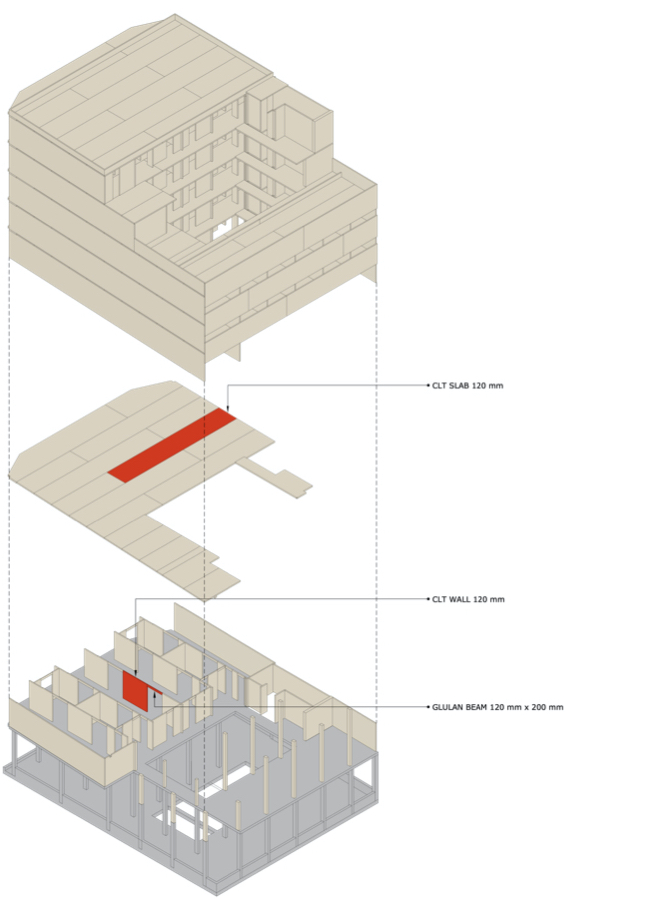 CLT SLAB 120 mm

CLT WALL 120 mm

GLULAN BEAM 120 mm x 200 mm