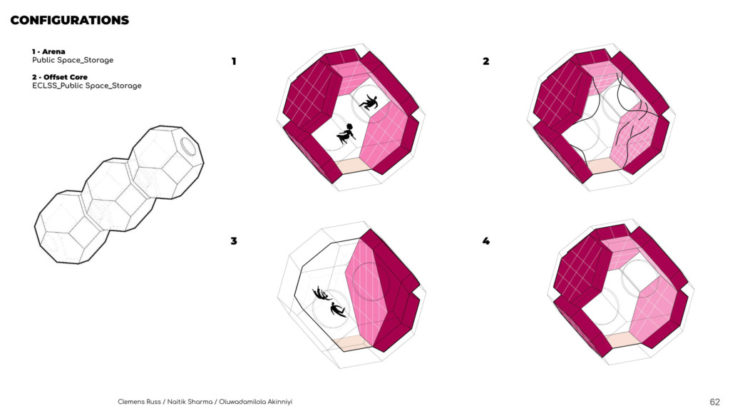 CONFIGURATIONS

1 - Arena
Public Space_Storage

2 - Offset Core
ECLSS_Public Space_Storage

1

2

3

4

Clemens Russ / Naitik Sharma / Oluwadamilola Akinniyi

62