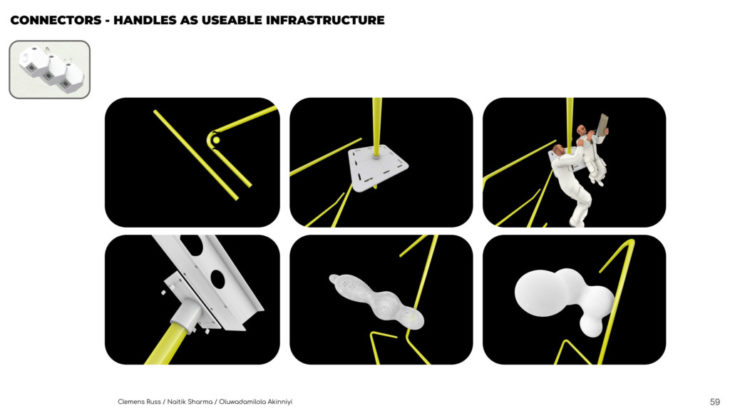 CONNECTORS - HANDLES AS USEABLE INFRASTRUCTURE

Clemens Russ / Naitik Sharma / Oluwadamilola Akinniyi

59