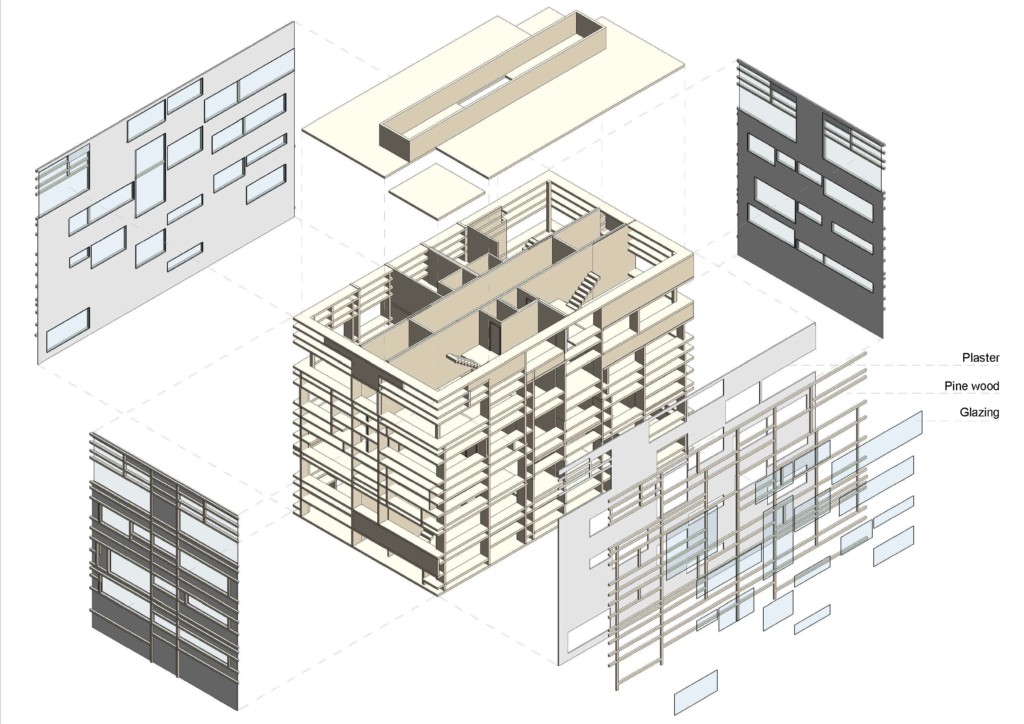 Plaster

Pine wood

Glazing