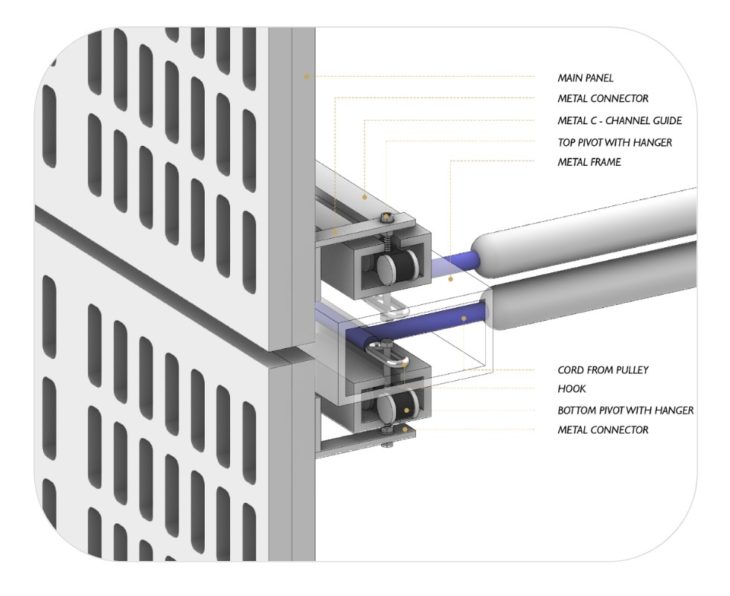 MAIN PANEL
METAL CONNECTOR
METAL C - CHANNEL GUIDE
TOP PIVOT WITH HANGER
METAL FRAME

CORD FROM PULLEY
HOOK
BOTTOM PIVOT WITH HANGER
METAL CONNECTOR