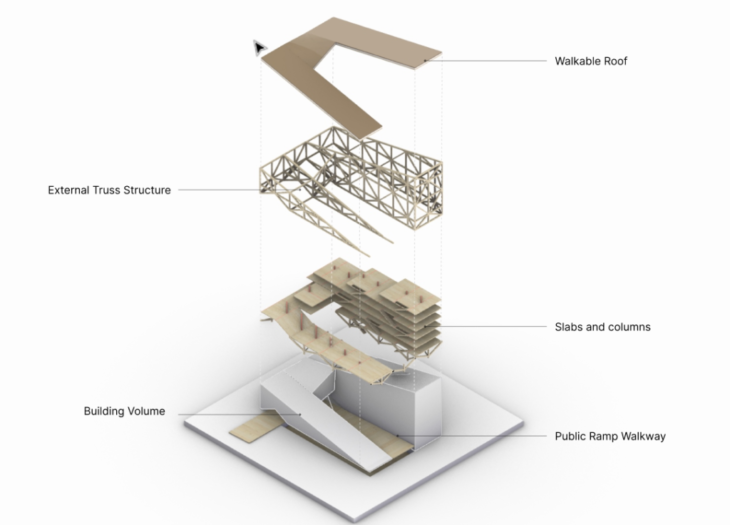 Walkable Roof

External Truss Structure

Slabs and columns

Building Volume

Public Ramp Walkway