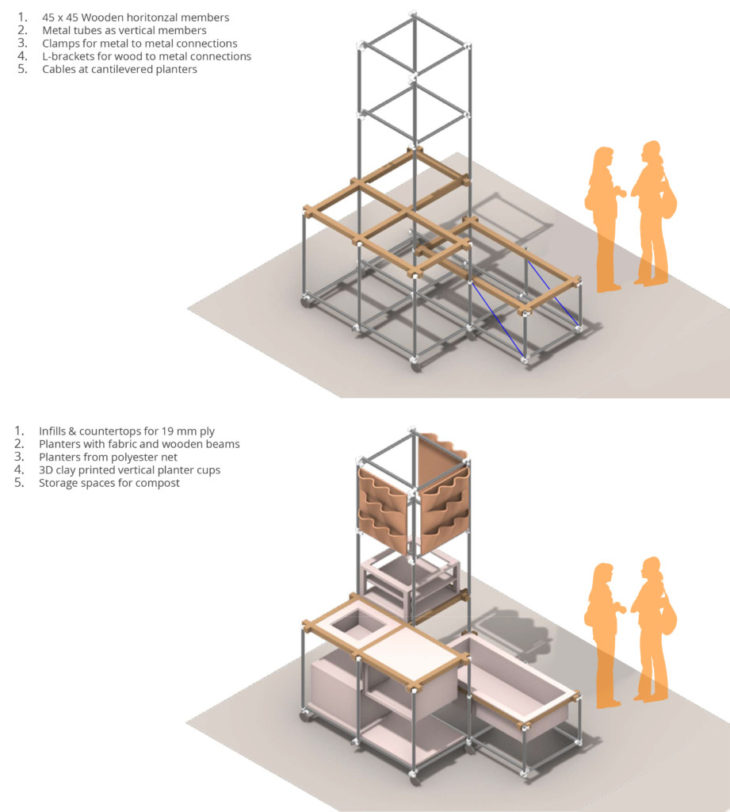 1. 45 x 45 Wooden horitonzal members
2. Metal tubes as vertical members
3. Clamps for metal to metal connections
4. L-brackets for wood to metal connections
5. Cables at cantilevered planters

1. Infills & countertops for 19 mm ply
2. Planters with fabric and wooden beams
3. Planters from polyester net
4. 3D clay printed vertical planter cups
5. Storage spaces for compost