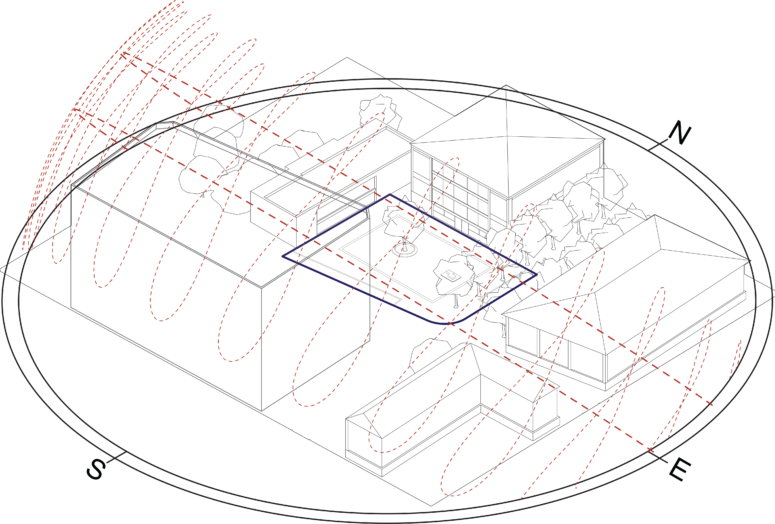 N
S
E