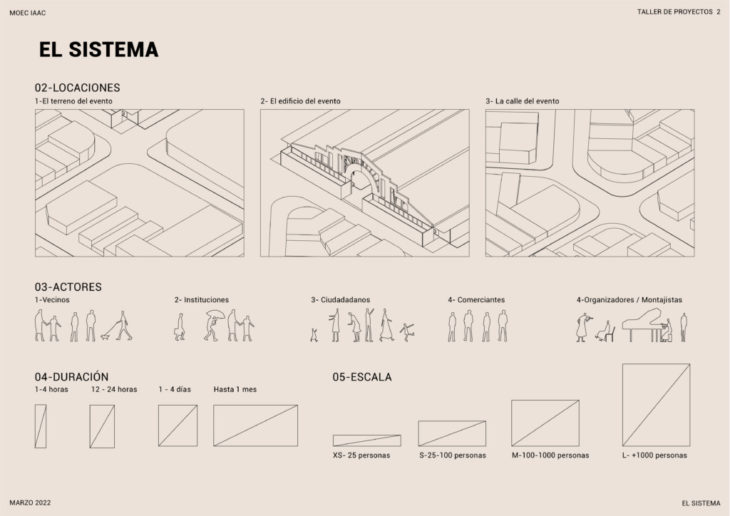 MOEC IAAC

TALLER DE PROYECTOS 2

EL SISTEMA

02-LOCACIONES

1-El terreno del evento

2- El edificio del evento

3- La calle del evento

03-ACTORES

1-Vecinos

2- Instituciones

3- Ciudadadanos

4- Comerciantes

4-Organizadores / Montajistas

04-DURACIÓN

1-4 horas

12 - 24 horas

1 - 4 días

Hasta 1 mes

05-ESCALA

XS- 25 personas

S-25-100 personas

M-100-1000 personas

L- +1000 personas

MARZO 2022

EL SISTEMA