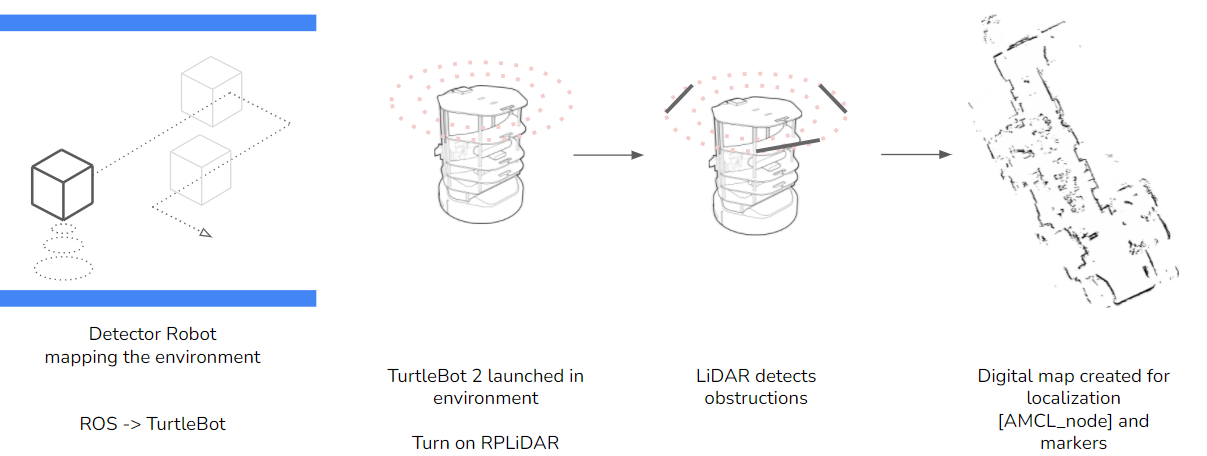 Detector Robot
mapping the environment

ROS -> TurtleBot

TurtleBot 2 launched in environment

Turn on RPLiDAR

LiDAR detects obstructions

Digital map created for localization [AMCL_node] and markers