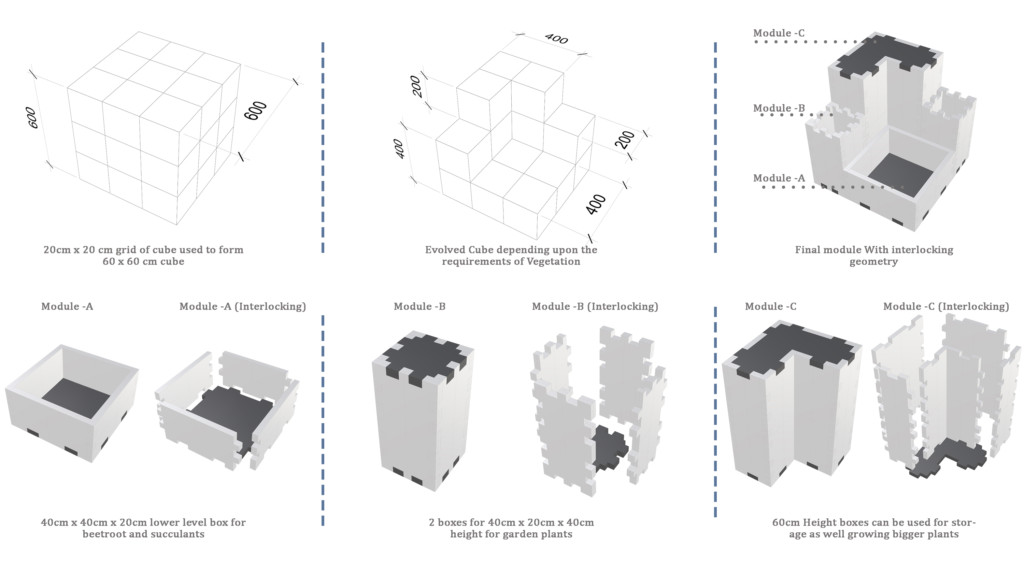 600

600

20cm x 20 cm grid of cube used to form 60 x 60 cm cube

400

200

400

200

400

Evolved Cube depending upon the requirements of Vegetation

Module -C

Module -B

Module -A

Final module With interlocking geometry

Module -A

Module -A (Interlocking)

40cm x 40cm x 20cm lower level box for beetroot and succulants

Module -B

Module -B (Interlocking)

2 boxes for 40cm x 20cm x 40cm height for garden plants

Module -C

Module -C (Interlocking)

60cm Height boxes can be used for storage as well growing bigger plants