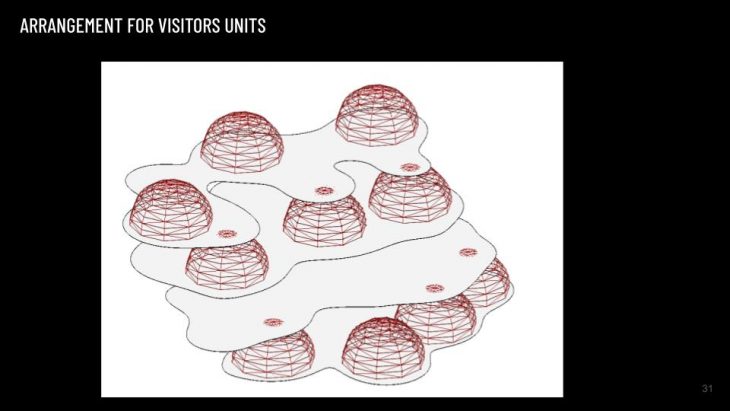 ARRANGEMENT FOR VISITORS UNITS

31