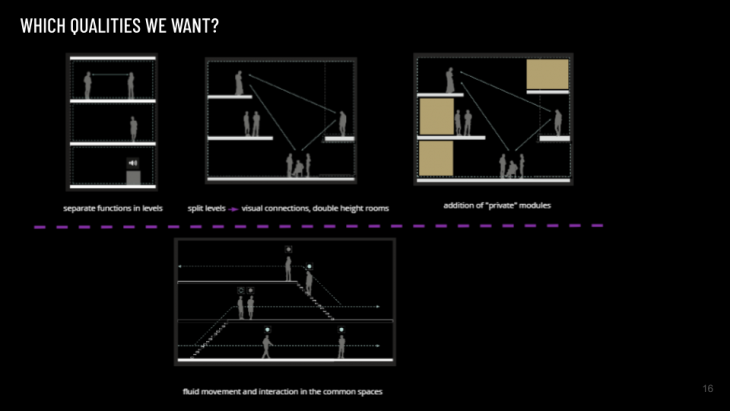 WHICH QUALITIES WE WANT?

separate functions in levels

split levels → visual connections, double height rooms

addition of "private" modules

fluid movement and interaction in the common spaces

16