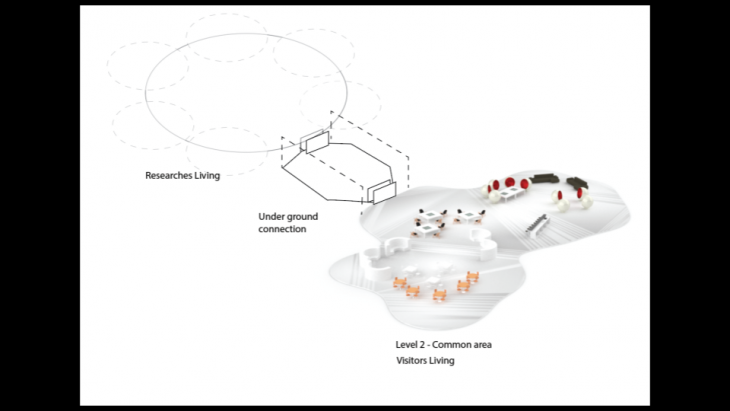 Researches Living

Under ground connection

Level 2 - Common area
Visitors Living