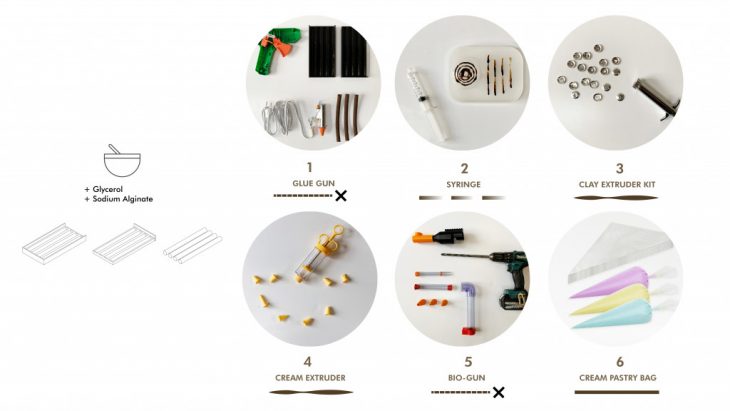 + Glycerol
+ Sodium Alginate

1
GLUE GUN

2
SYRINGE

3
CLAY EXTRUDER KIT

4
CREAM EXTRUDER

5
BIO-GUN

6
CREAM PASTRY BAG