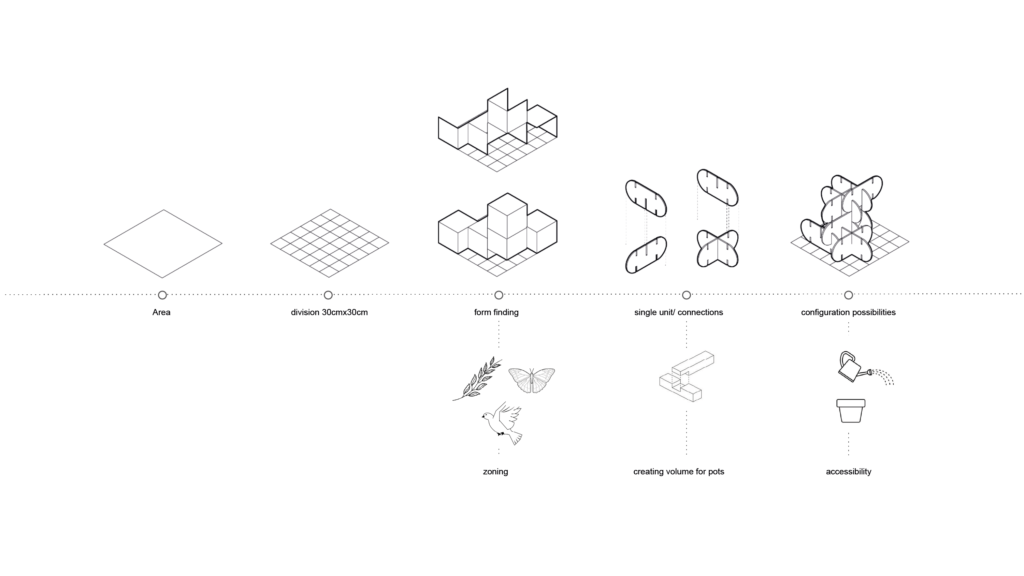 Area

division 30cmx30cm

form finding

single unit/ connections

configuration possibilities

zoning

creating volume for pots

accessibility