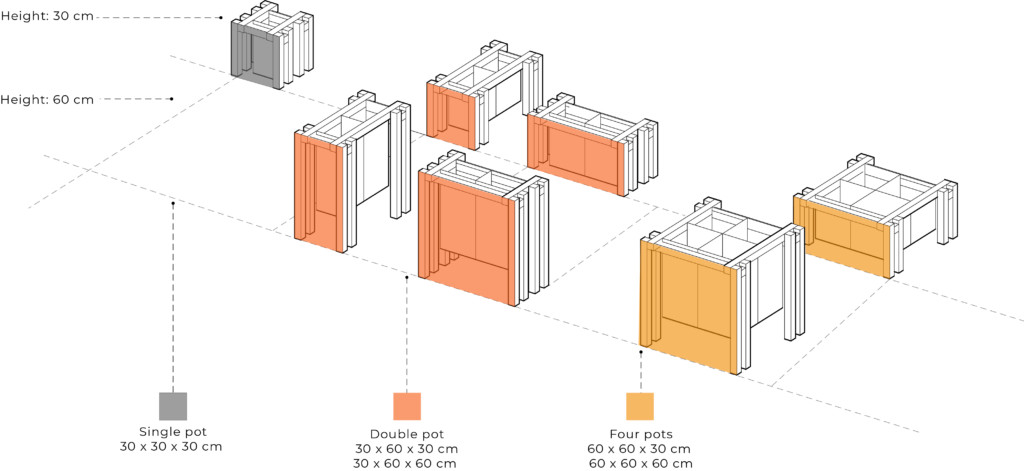 Height: 30 cm

Height: 60 cm

Single pot
30 x 30 x 30 cm

Double pot
30 x 60 x 30 cm
30 x 60 x 60 cm

Four pots
60 x 60 x 30 cm
60 x 60 x 60 cm