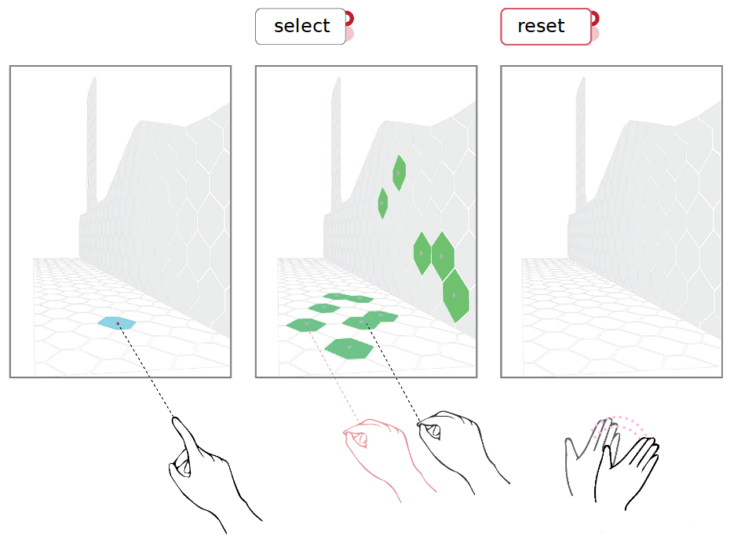 select

reset