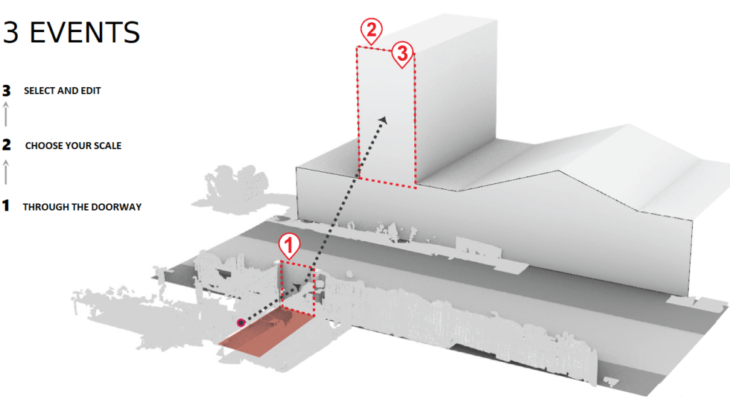 3 EVENTS

3 SELECT AND EDIT

2 CHOOSE YOUR SCALE

1 THROUGH THE DOORWAY

2

3

1