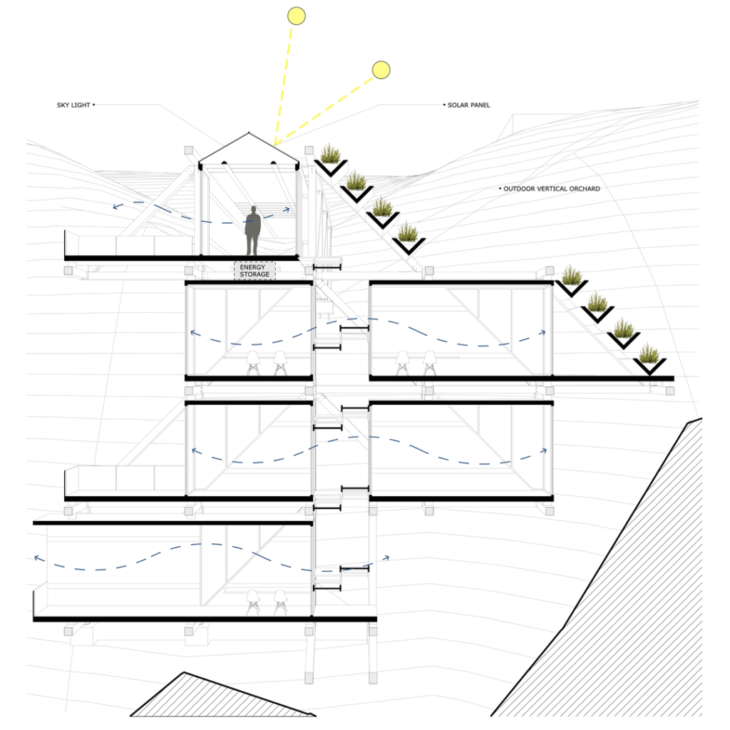 SKY LIGHT •

• SOLAR PANEL

• OUTDOOR VERTICAL ORCHARD

ENERGY STORAGE