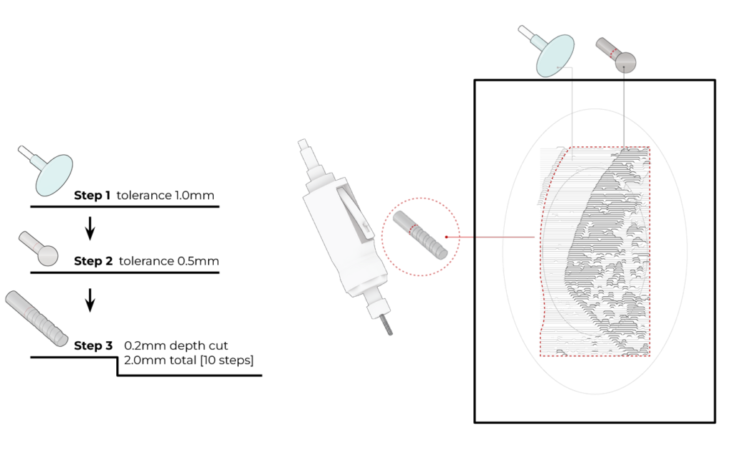 **Step 1** tolerance 1.0mm

**Step 2** tolerance 0.5mm

**Step 3** 0.2mm depth cut
2.0mm total [10 steps]