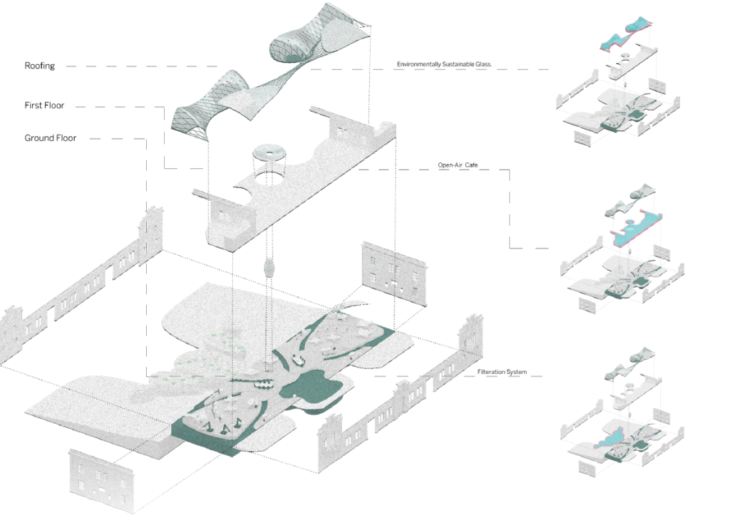 Roofing

First Floor

Ground Floor

Environmentally Sustainable Glass.

Open-Air Cafe

Filteration System