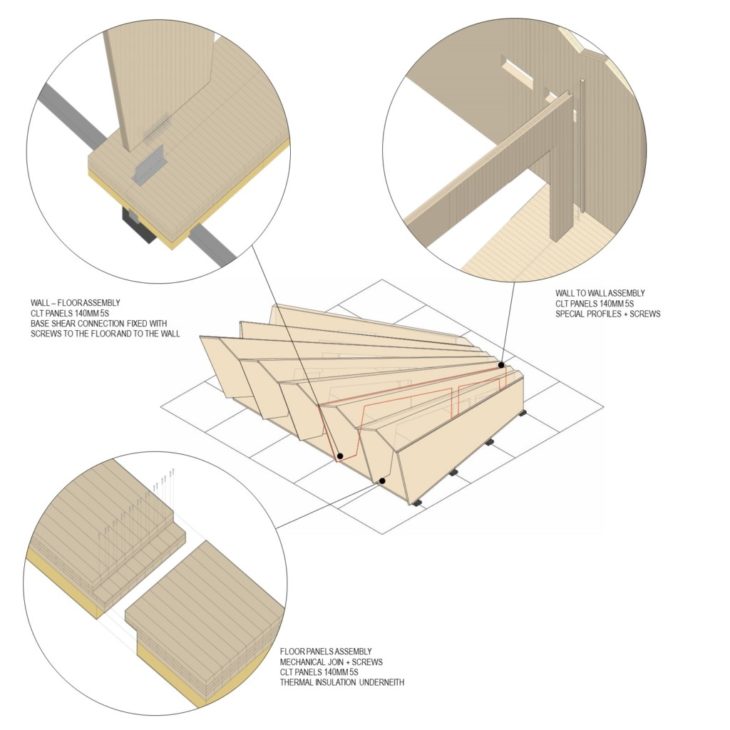 WALL – FLOOR ASSEMBLY
CLT PANELS 140MM 5S
BASE SHEAR CONNECTION FIXED WITH SCREWS TO THE FLOOR AND TO THE WALL

WALL TO WALL ASSEMBLY
CLT PANELS 140MM 5S
SPECIAL PROFILES + SCREWS

FLOOR PANELS ASSEMBLY
MECHANICAL JOIN + SCREWS
CLT PANELS 140MM 5S
THERMAL INSULATION UNDERNEITH