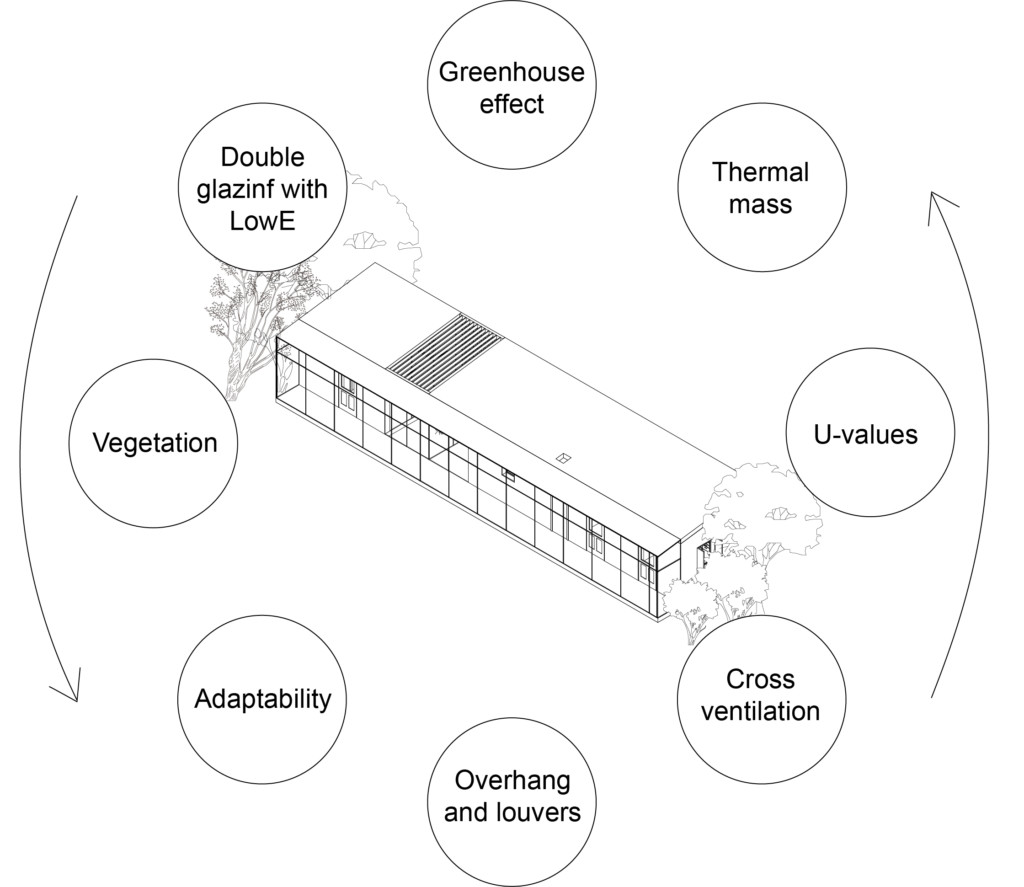 Greenhouse effect

Double glazinf with LowE

Thermal mass

Vegetation

U-values

Adaptability

Cross ventilation

Overhang and louvers