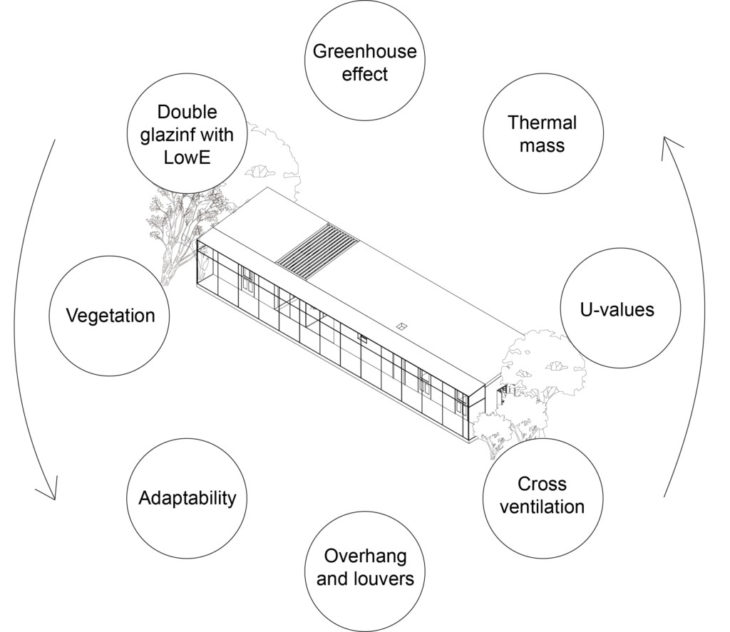 Greenhouse effect

Double glazinf with LowE

Thermal mass

Vegetation

U-values

Adaptability

Cross ventilation

Overhang and louvers