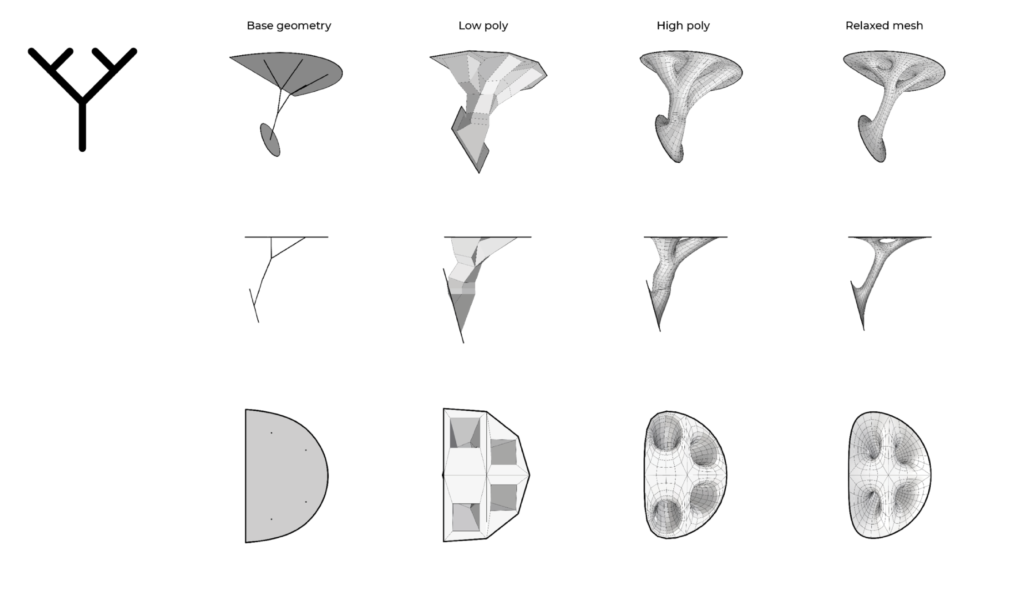 Base geometry
Low poly
High poly
Relaxed mesh