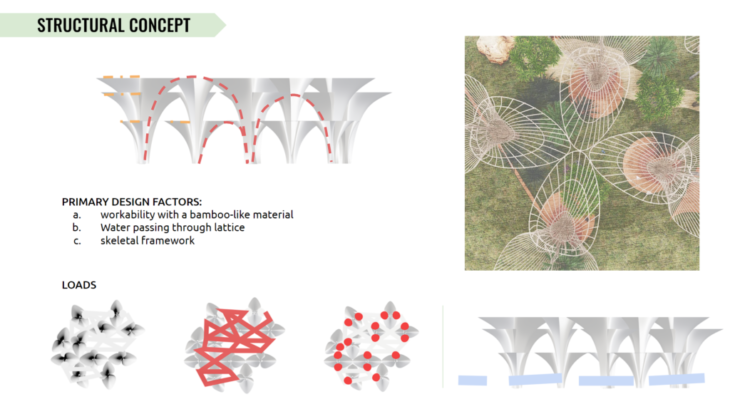 STRUCTURAL CONCEPT

PRIMARY DESIGN FACTORS:
a. workability with a bamboo-like material
b. Water passing through lattice
c. skeletal framework

LOADS