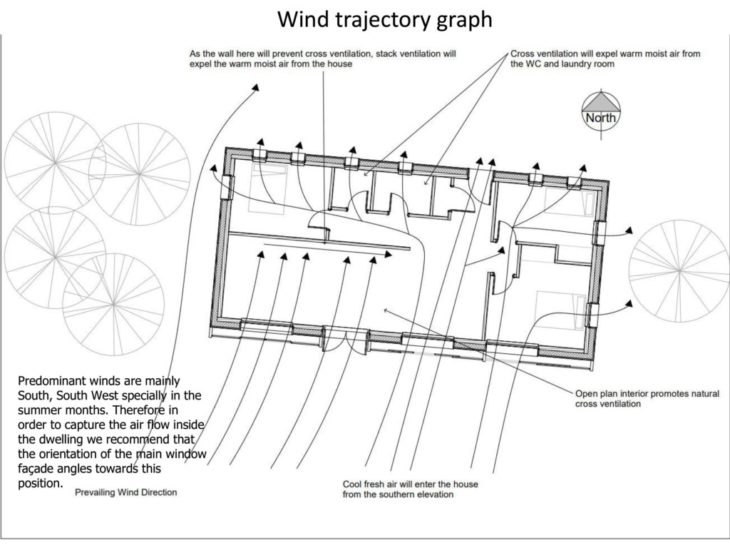 Wind trajectory graph

As the wall here will prevent cross ventilation, stack ventilation will expel the warm moist air from the house

Cross ventilation will expel warm moist air from the WC and laundry room

North

Open plan interior promotes natural cross ventilation

Predominant winds are mainly South, South West specially in the summer months. Therefore in order to capture the air flow inside the dwelling we recommend that the orientation of the main window façade angles towards this position.

Prevailing Wind Direction

Cool fresh air will enter the house from the southern elevation