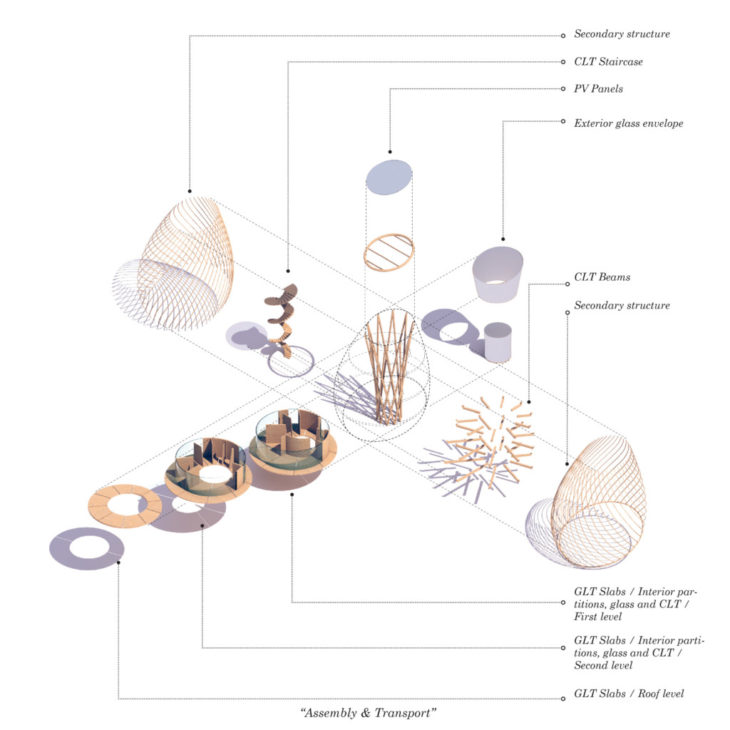 Secondary structure

CLT Staircase

PV Panels

Exterior glass envelope

CLT Beams

Secondary structure

GLT Slabs / Interior partitions, glass and CLT / First level

GLT Slabs / Interior partitions, glass and CLT / Second level

GLT Slabs / Roof level

"Assembly & Transport"