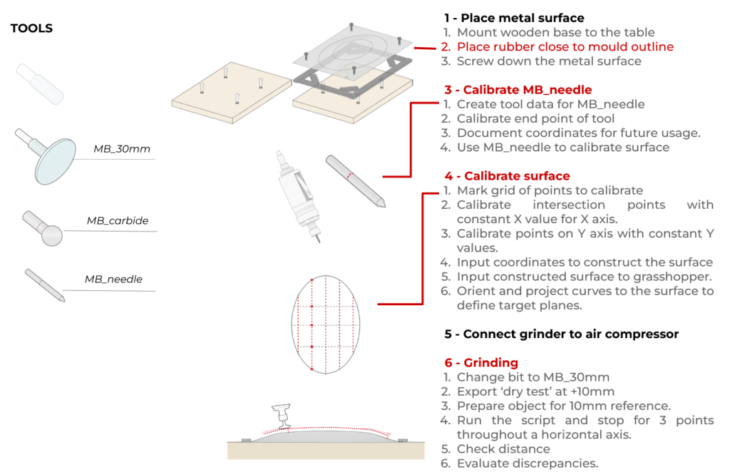 TOOLS

MB_30mm

MB_carbide

MB_needle

1 - Place metal surface
1. Mount wooden base to the table
2. Place rubber close to mould outline
3. Screw down the metal surface

3 - Calibrate MB_needle
1. Create tool data for MB_needle
2. Calibrate end point of tool
3. Document coordinates for future usage.
4. Use MB_needle to calibrate surface

4 - Calibrate surface
1. Mark grid of points to calibrate
2. Calibrate intersection points with constant X value for X axis.
3. Calibrate points on Y axis with constant Y values.
4. Input coordinates to construct the surface
5. Input constructed surface to grasshopper.
6. Orient and project curves to the surface to define target planes.

5 - Connect grinder to air compressor

6 - Grinding
1. Change bit to MB_30mm
2. Export 'dry test' at +10mm
3. Prepare object for 10mm reference.
4. Run the script and stop for 3 points throughout a horizontal axis.
5. Check distance
6. Evaluate discrepancies.