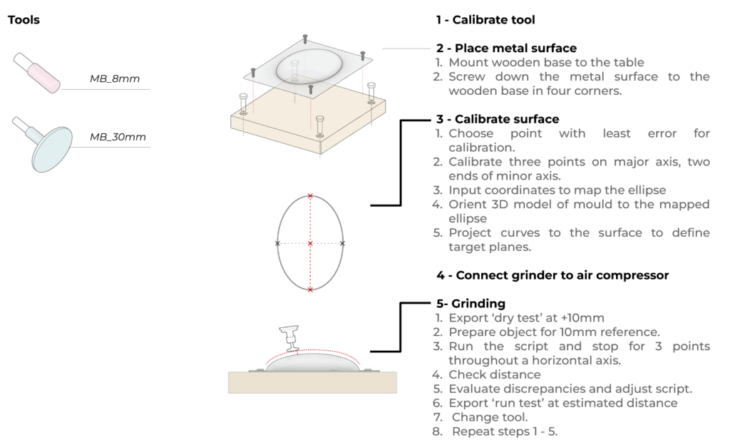 Tools

MB_8mm

MB_30mm

1 - Calibrate tool

2 - Place metal surface
1. Mount wooden base to the table
2. Screw down the metal surface to the wooden base in four corners.

3 - Calibrate surface
1. Choose point with least error for calibration.
2. Calibrate three points on major axis, two ends of minor axis.
3. Input coordinates to map the ellipse
4. Orient 3D model of mould to the mapped ellipse
5. Project curves to the surface to define target planes.

4 - Connect grinder to air compressor

5- Grinding
1. Export 'dry test' at +10mm
2. Prepare object for 10mm reference.
3. Run the script and stop for 3 points throughout a horizontal axis.
4. Check distance
5. Evaluate discrepancies and adjust script.
6. Export 'run test' at estimated distance
7. Change tool.
8. Repeat steps 1 - 5.