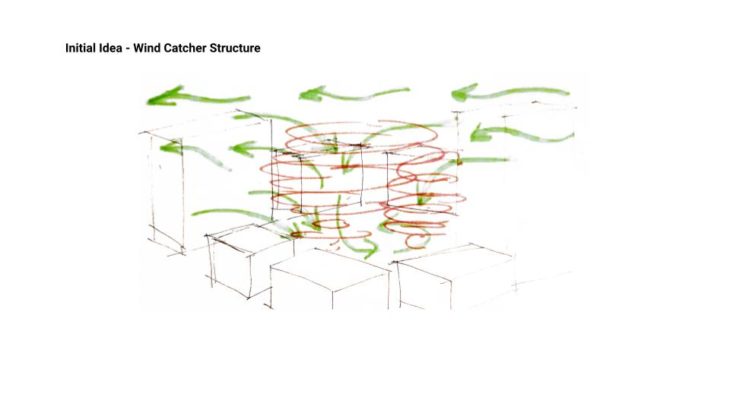 Initial Idea - Wind Catcher Structure