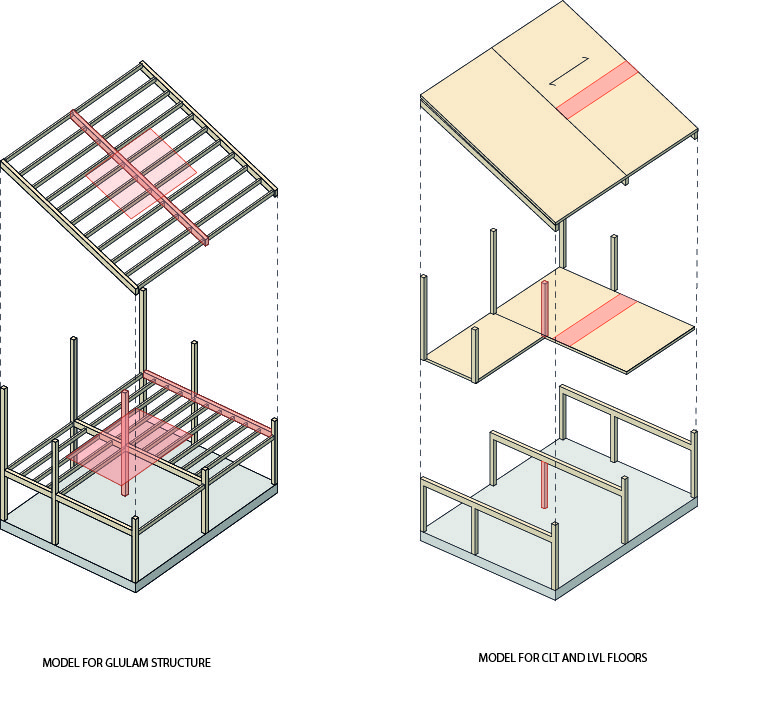 MODEL FOR GLULAM STRUCTURE

MODEL FOR CLT AND LVL FLOORS