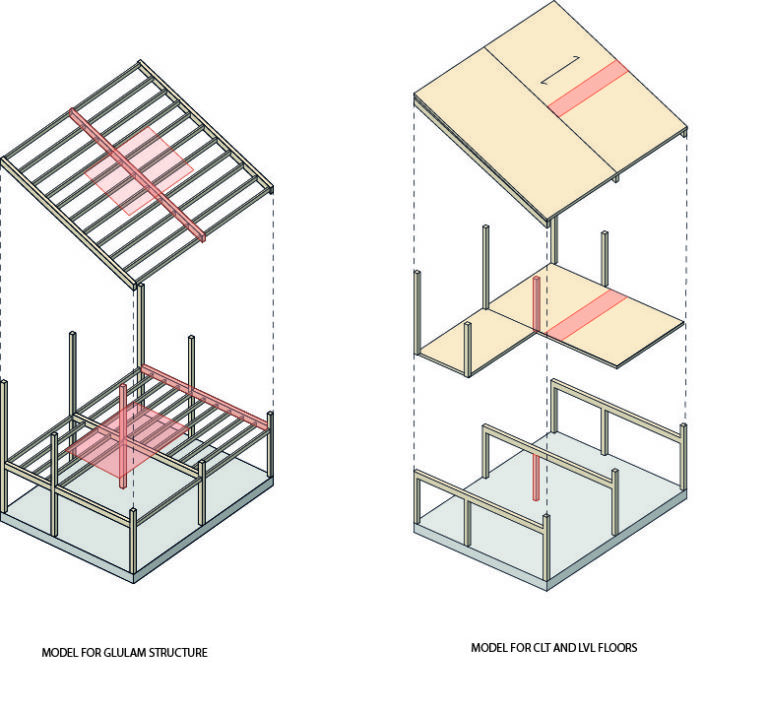 MODEL FOR GLULAM STRUCTURE

MODEL FOR CLT AND LVL FLOORS