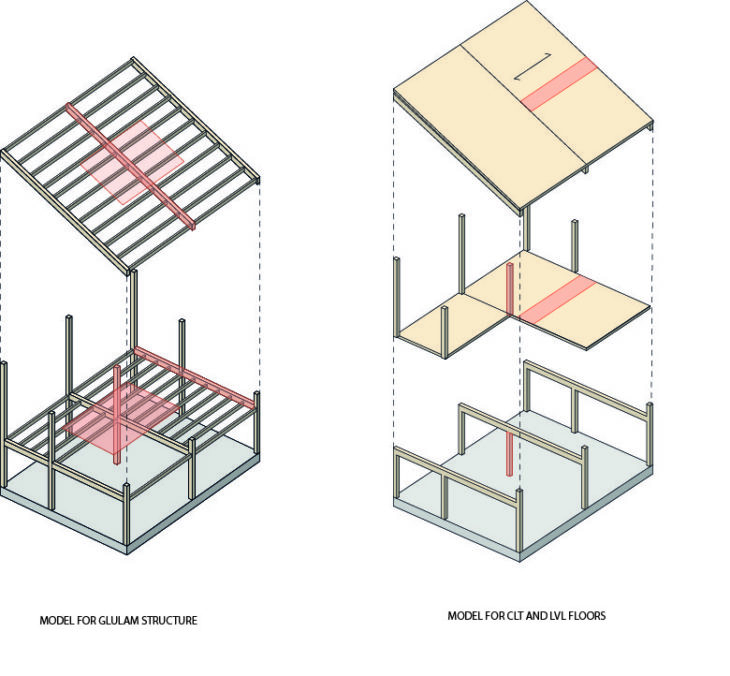 MODEL FOR GLULAM STRUCTURE

MODEL FOR CLT AND LVL FLOORS