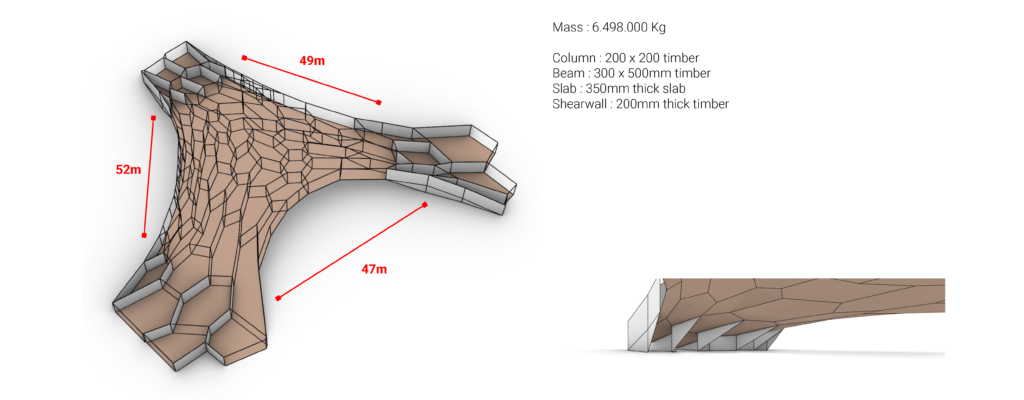 49m

52m

47m

Mass : 6.498.000 Kg

Column : 200 x 200 timber
Beam : 300 x 500mm timber
Slab : 350mm thick slab
Shearwall : 200mm thick timber