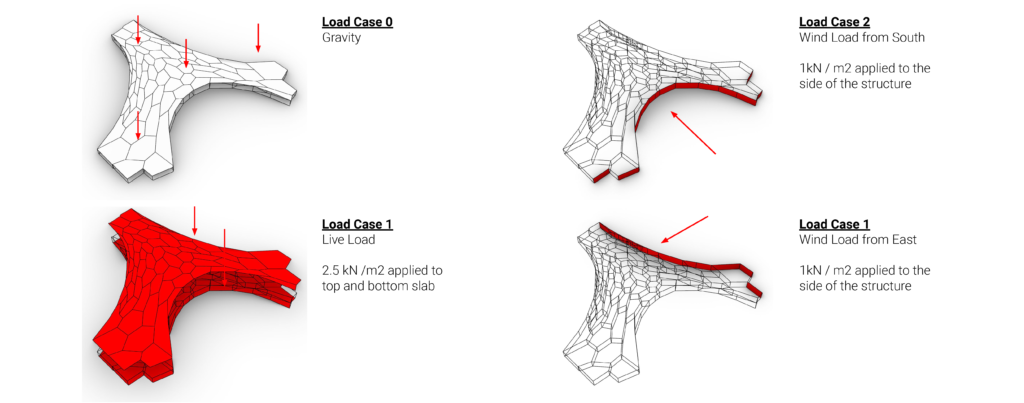 Load Case 0
Gravity

Load Case 1
Live Load

2.5 kN /m2 applied to top and bottom slab

Load Case 2
Wind Load from South

1kN / m2 applied to the side of the structure

Load Case 1
Wind Load from East

1kN / m2 applied to the side of the structure