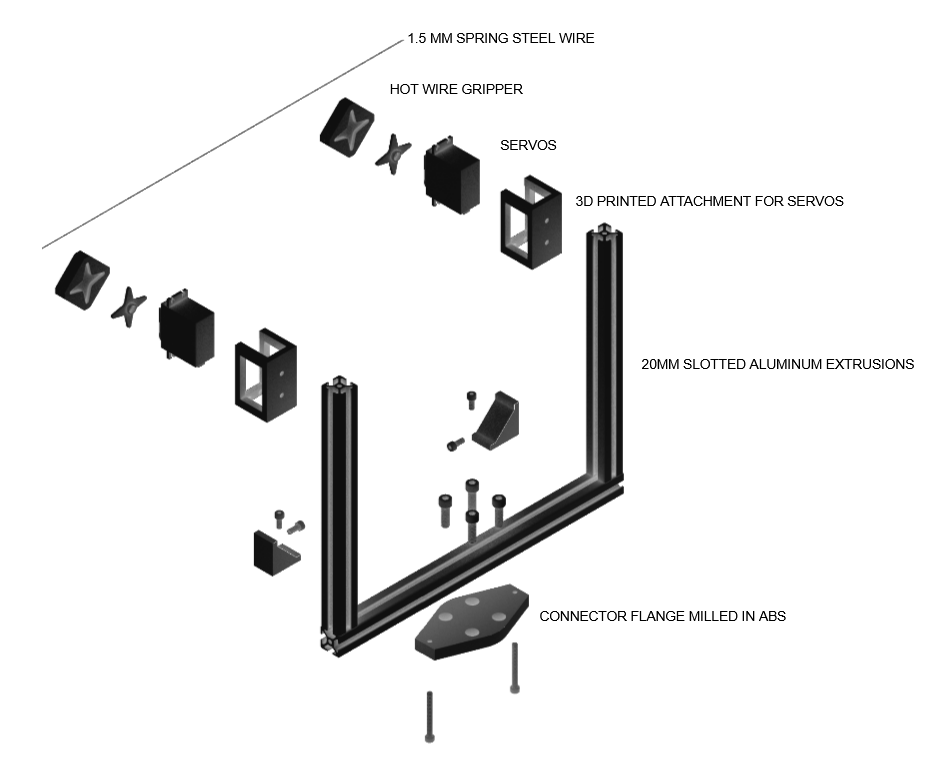 1.5 MM SPRING STEEL WIRE

HOT WIRE GRIPPER

SERVOS

3D PRINTED ATTACHMENT FOR SERVOS

20MM SLOTTED ALUMINUM EXTRUSIONS

CONNECTOR FLANGE MILLED IN ABS