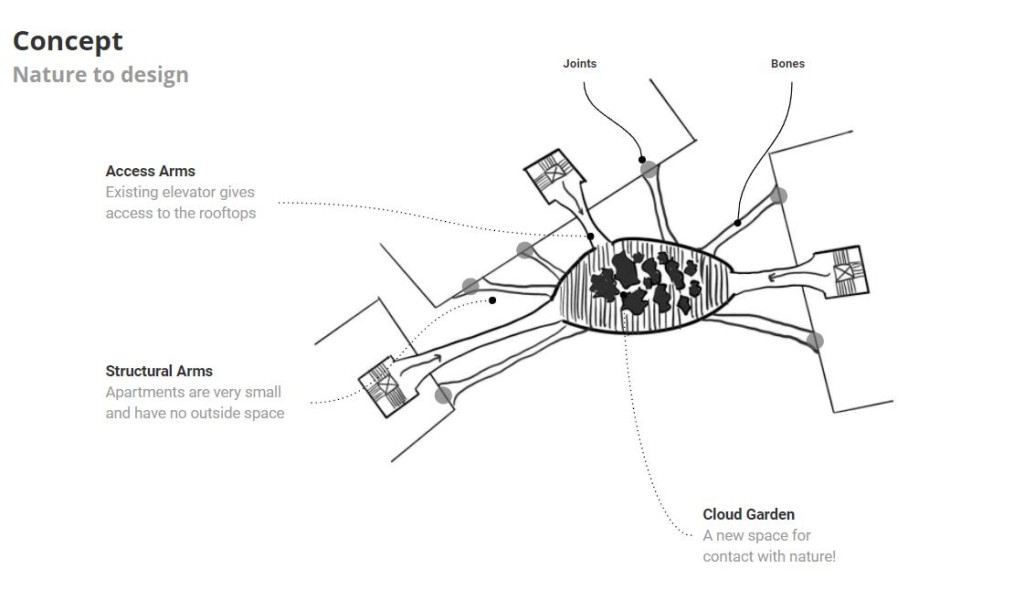 Concept
Nature to design

Joints

Bones

Access Arms
Existing elevator gives access to the rooftops

Structural Arms
Apartments are very small and have no outside space

Cloud Garden
A new space for contact with nature!