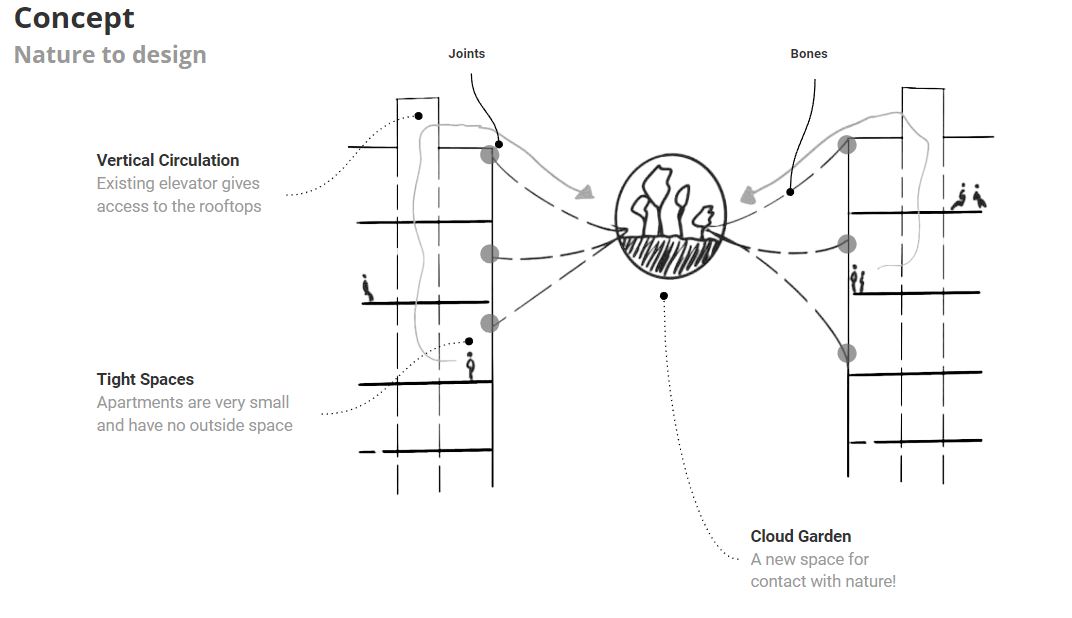 Concept
Nature to design

Joints

Bones

Vertical Circulation
Existing elevator gives access to the rooftops

Tight Spaces
Apartments are very small and have no outside space

Cloud Garden
A new space for contact with nature!