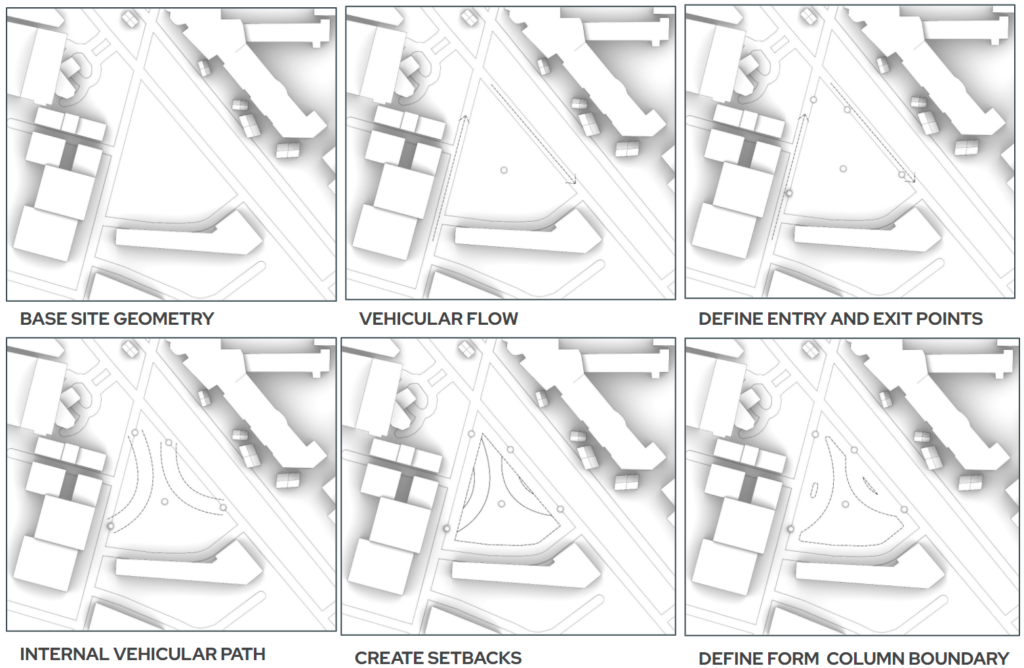 BASE SITE GEOMETRY

VEHICULAR FLOW

DEFINE ENTRY AND EXIT POINTS

INTERNAL VEHICULAR PATH

CREATE SETBACKS

DEFINE FORM COLUMN BOUNDARY