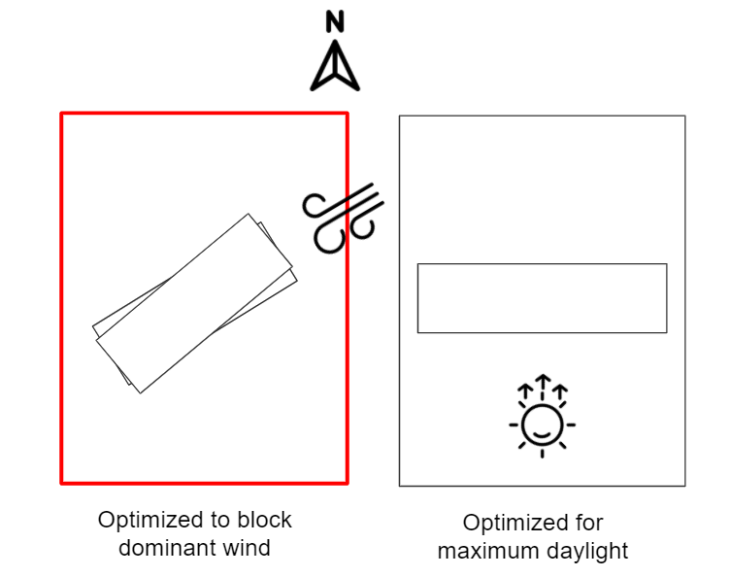 N

Optimized to block dominant wind

Optimized for maximum daylight