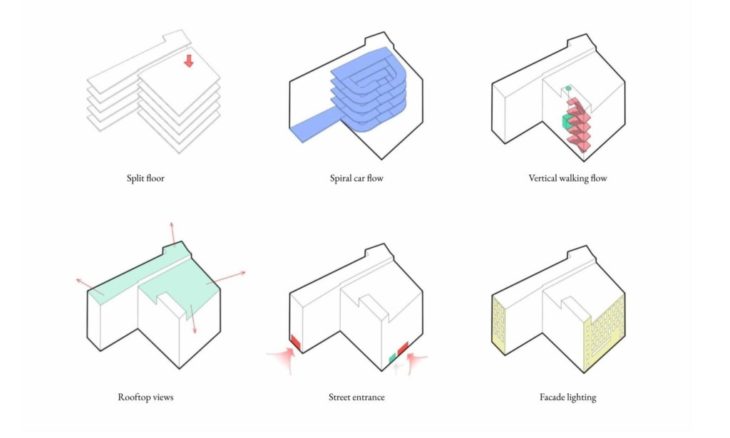 Split floor

Spiral car flow

Vertical walking flow

Rooftop views

Street entrance

Facade lighting