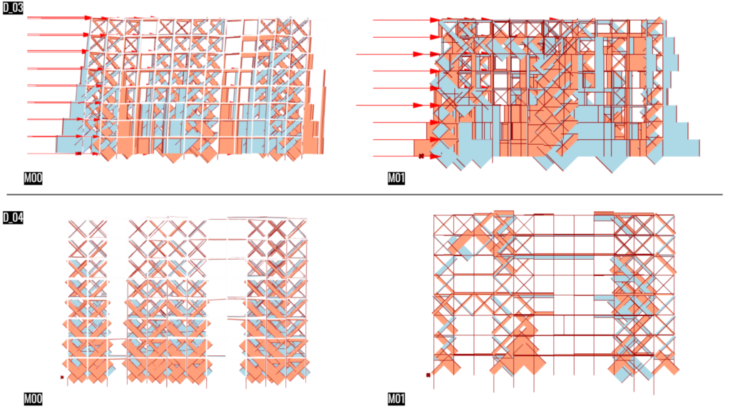 D_03

M00

M01

D_04

M00

M01