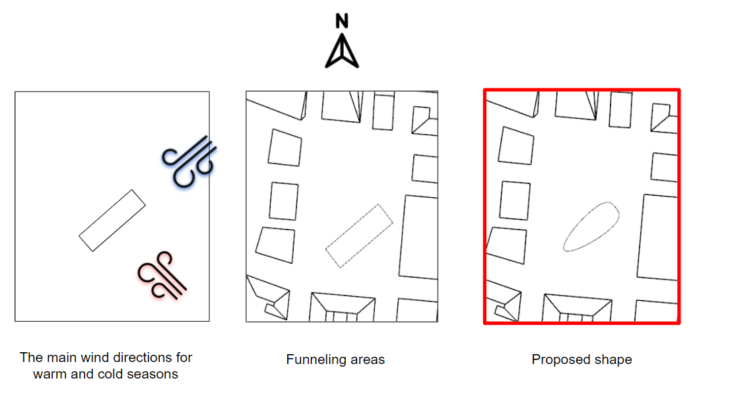 N

The main wind directions for warm and cold seasons

Funneling areas

Proposed shape