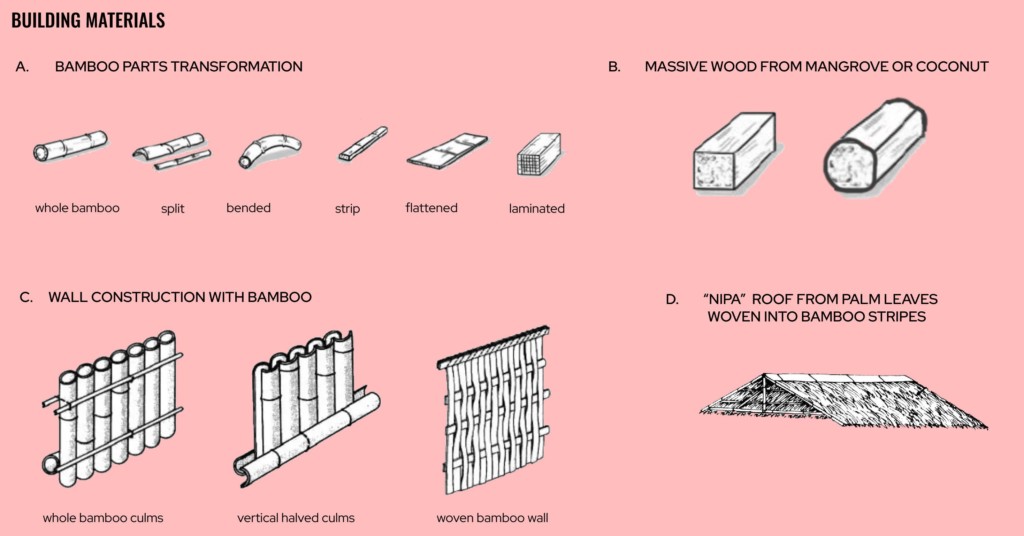 BUILDING MATERIALS

A. BAMBOO PARTS TRANSFORMATION

whole bamboo

split

bended

strip

flattened

laminated

B. MASSIVE WOOD FROM MANGROVE OR COCONUT

C. WALL CONSTRUCTION WITH BAMBOO

whole bamboo culms

vertical halved culms

woven bamboo wall

D. "NIPA" ROOF FROM PALM LEAVES WOVEN INTO BAMBOO STRIPES