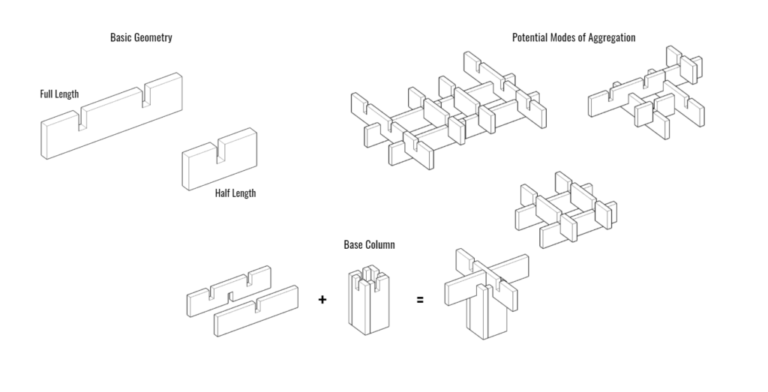 Basic Geometry

Full Length

Half Length

Potential Modes of Aggregation

Base Column

+

=