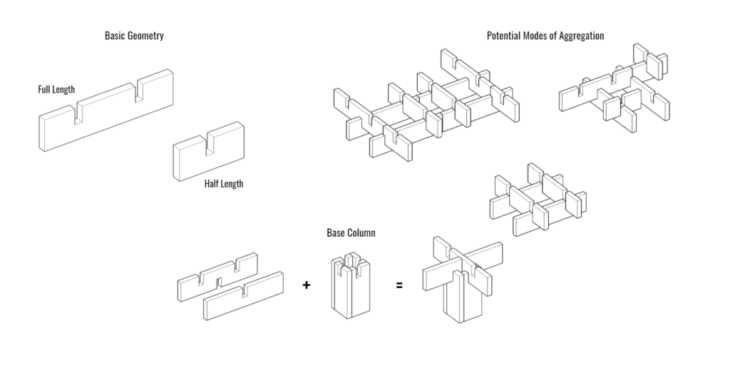 Basic Geometry

Full Length

Half Length

Potential Modes of Aggregation

Base Column

+

=