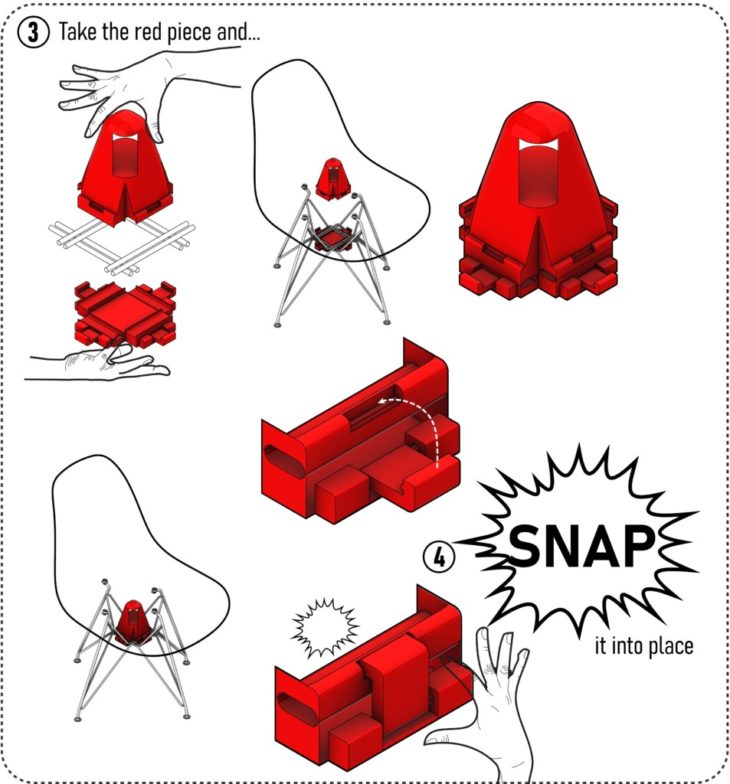 ③ Take the red piece and...

④ SNAP it into place